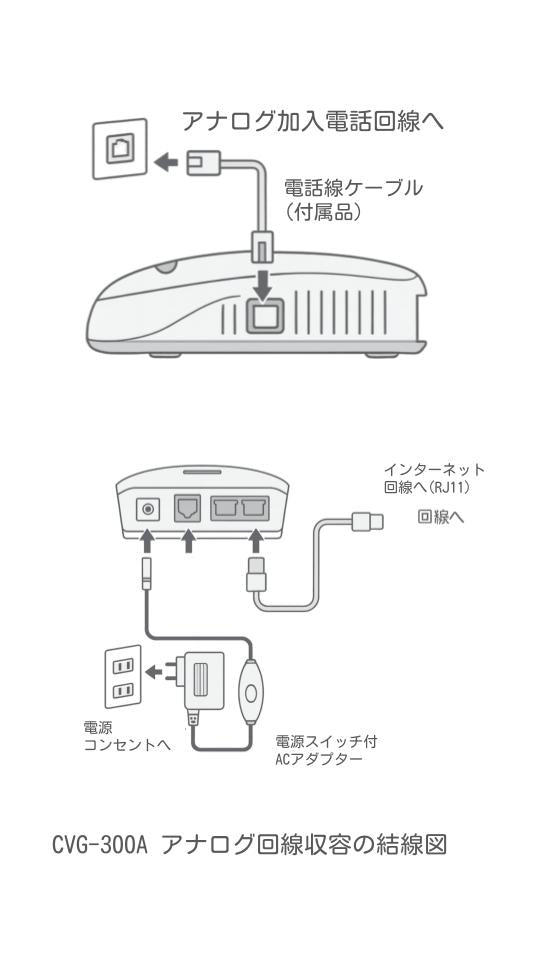 アナログ加入電話回線へ

電話線ケーブル
(付属品)

インターネット
回線へ(RJ11)

回線へ

電源
コンセントへ

電源スイッチ付
ACアダプター

CVG-300A アナログ回線収容の結線図